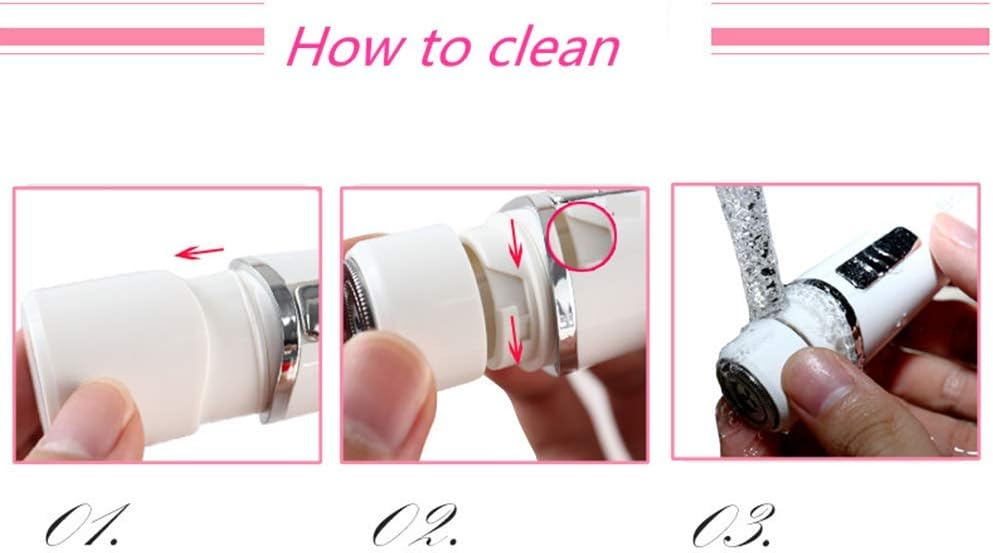 How to clean

01.

02.

03.