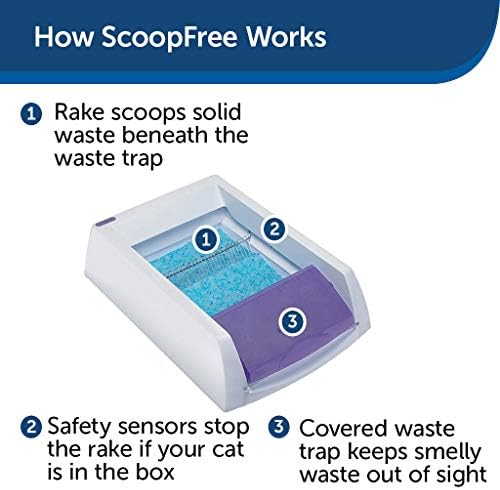 How ScoopFree Works

1 Rake scoops solid waste beneath the waste trap

1

2

3

2 Safety sensors stop the rake if your cat is in the box

3 Covered waste trap keeps smelly waste out of sight