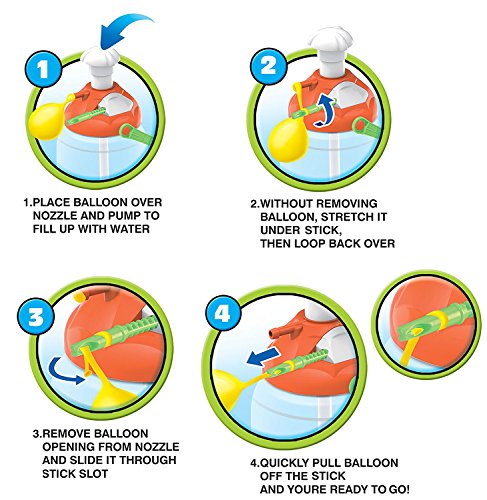 1

1.PLACE BALLOON OVER NOZZLE AND PUMP TO FILL UP WITH WATER

2

2.WITHOUT REMOVING BALLOON, STRETCH IT UNDER STICK, THEN LOOP BACK OVER

3

3.REMOVE BALLOON OPENING FROM NOZZLE AND SLIDE IT THROUGH STICK SLOT

4

4.QUICKLY PULL BALLOON OFF THE STICK AND YOURE READY TO GO!