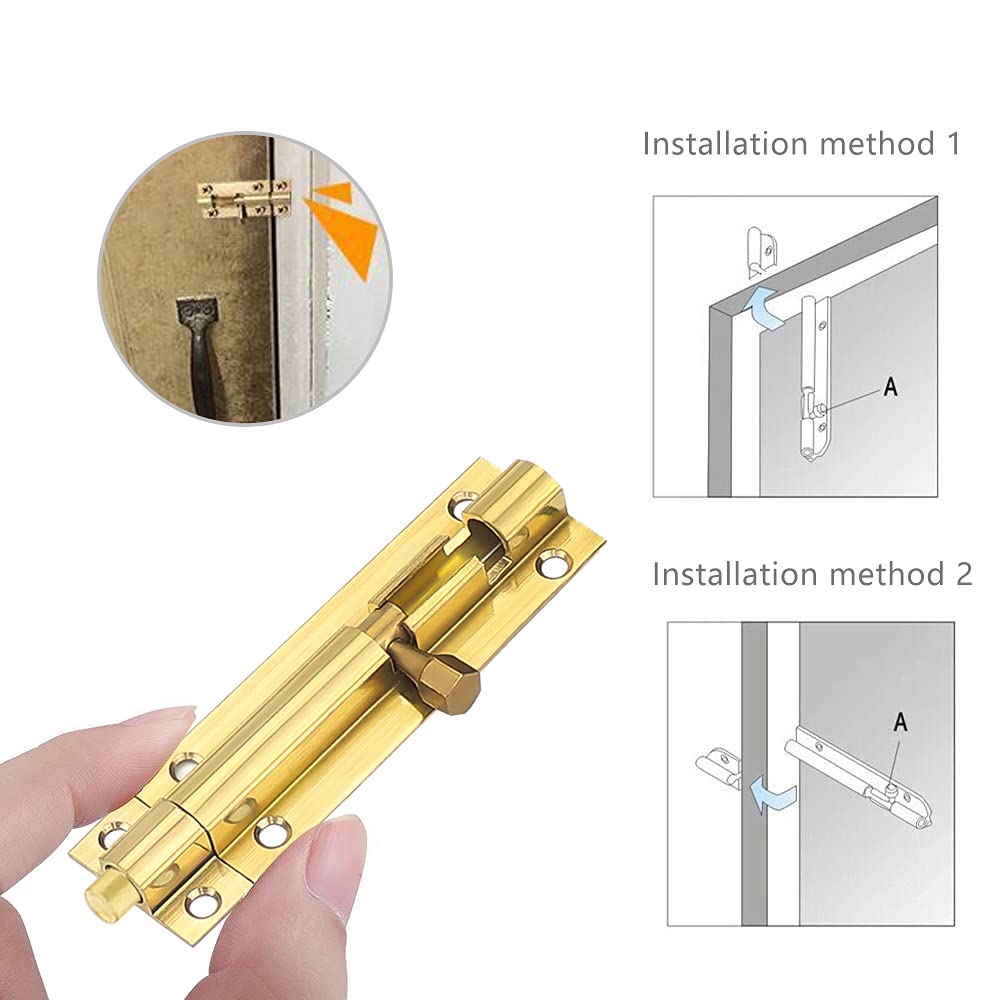 Installation method 1

A

Installation method 2

A