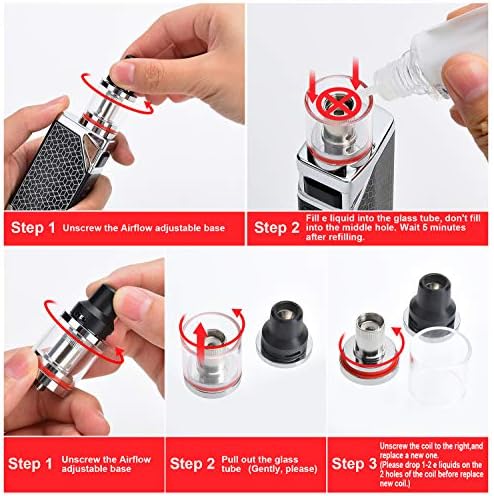 Step 1 Unscrew the Airflow adjustable base

Step 2 Fill e liquid into the glass tube, don't fill into the middle hole. Wait 5 minutes after refilling.

Step 1 Unscrew the Airflow adjustable base

Step 2 Pull out the glass tube (Gently, please)

Step 3 Unscrew the coil to the right,and replace a new one. (Please drop 1-2 e liquids on the 2 holes of the coil before replace new coil.)