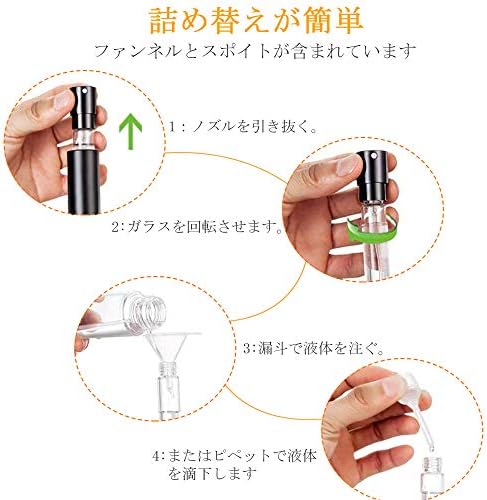 詰め替えが簡単

ファンネルとスポイトが含まれています

1：ノズルを引き抜く。

2:ガラスを回転させます。

3:漏斗で液体を注ぐ。

4:またはピペットで液体を滴下します