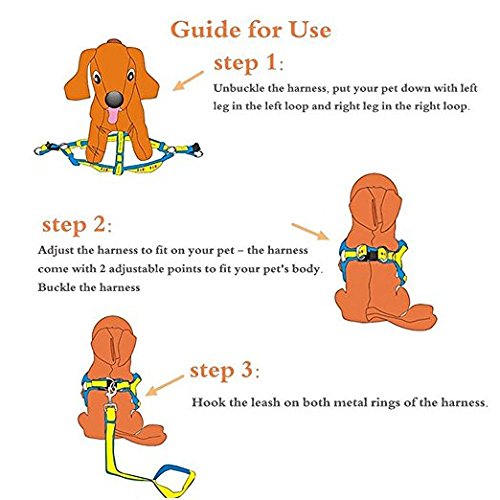 Guide for Use

step 1:

Unbuckle the harness, put your pet down with left leg in the left loop and right leg in the right loop.

step 2:

Adjust the harness to fit on your pet – the harness come with 2 adjustable points to fit your pet's body. Buckle the harness

step 3:

Hook the leash on both metal rings of the harness.