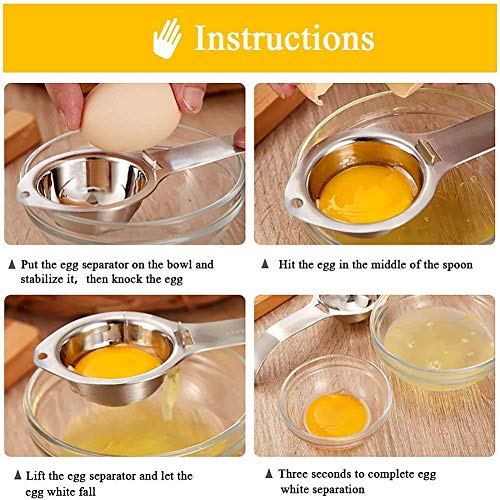 Instructions

▲ Put the egg separator on the bowl and stabilize it, then knock the egg

▲ Hit the egg in the middle of the spoon

▲ Lift the egg separator and let the egg white fall

▲ Three seconds to complete egg white separation