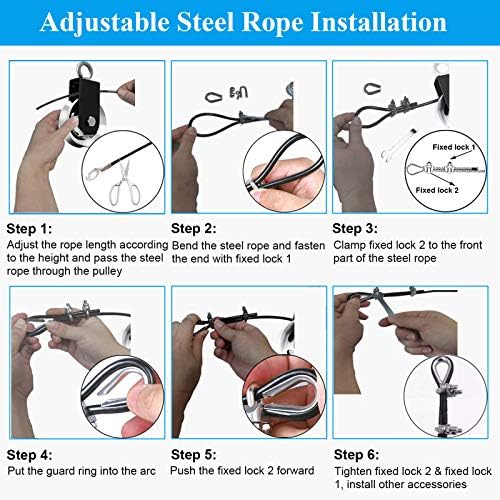 Adjustable Steel Rope Installation

Fixed lock 1

Fixed lock 2

Step 1:
Adjust the rope length according to the height and pass the steel rope through the pulley

Step 2:
Bend the steel rope and fasten the end with fixed lock 1

Step 3:
Clamp fixed lock 2 to the front part of the steel rope

Step 4:
Put the guard ring into the arc

Step 5:
Push the fixed lock 2 forward

Step 6:
Tighten fixed lock 2 & fixed lock 1, install other accessories