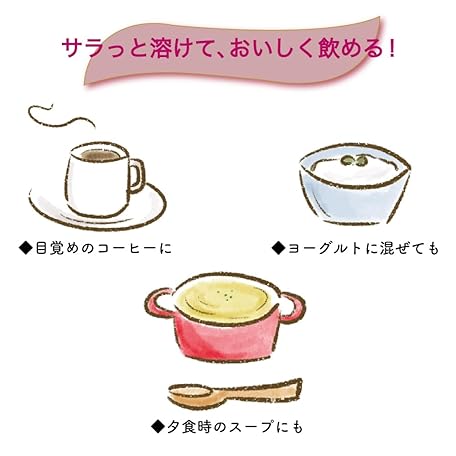 サラっと溶けて、おいしく飲める！

◆目覚めのコーヒーに

◆ヨーグルトに混ぜても

◆夕食時のスープにも