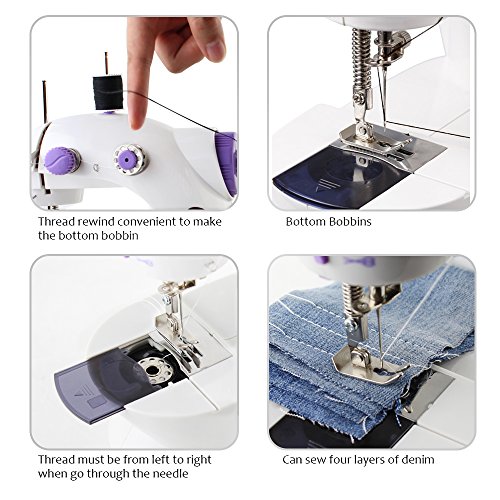 Thread rewind convenient to make the bottom bobbin

Bottom Bobbins

Thread must be from left to right when go through the needle

Can sew four layers of denim