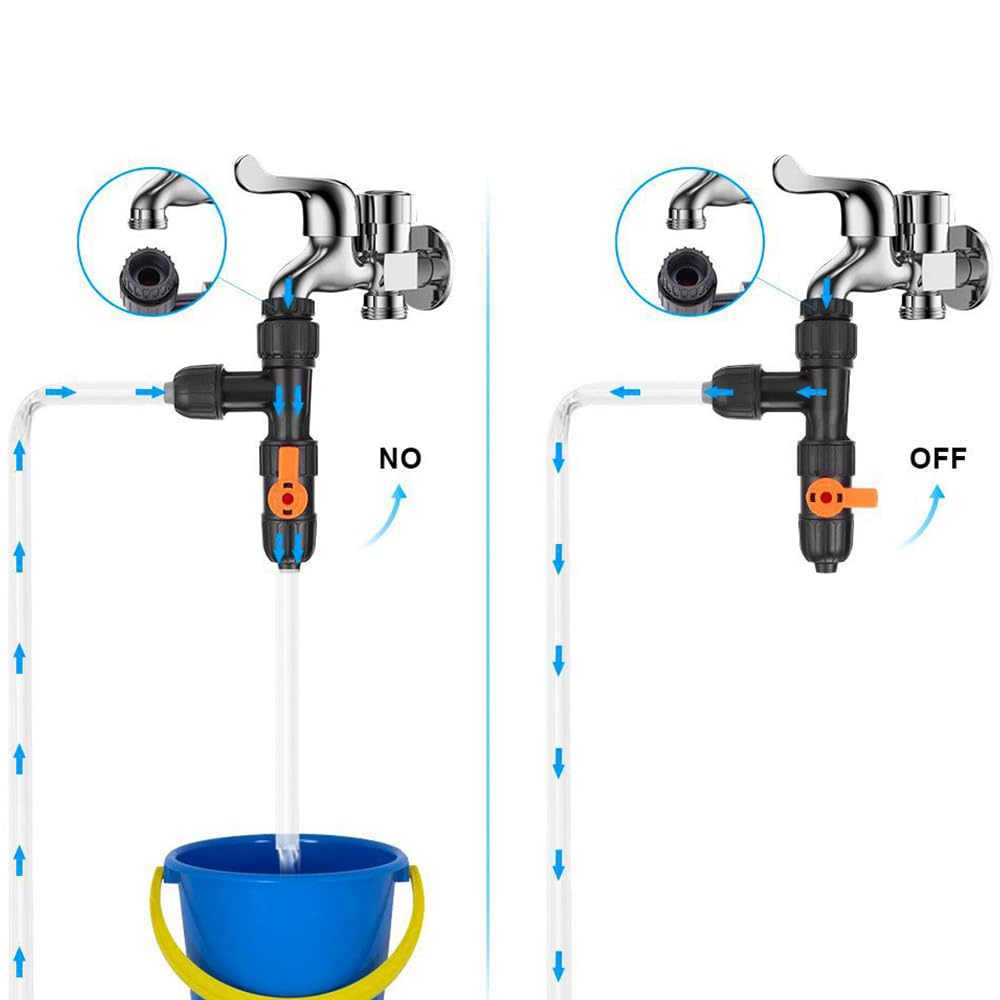 NO

OFF