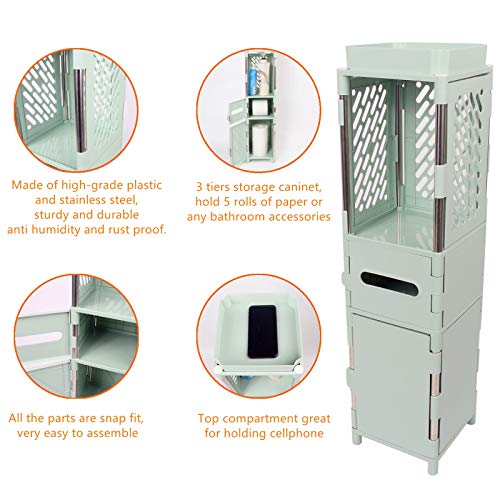 Made of high-grade plastic and stainless steel, sturdy and durable anti humidity and rust proof.

3 tiers storage caninet, hold 5 rolls of paper or any bathroom accessories

All the parts are snap fit, very easy to assemble

Top compartment great for holding cellphone