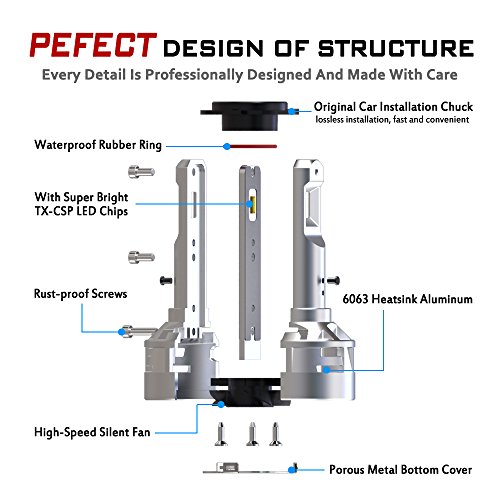 PEFECT DESIGN OF STRUCTURE
Every Detail Is Professionally Designed And Made With Care

Original Car Installation Chuck
lossless installation, fast and convenient

Waterproof Rubber Ring

With Super Bright TX-CSP LED Chips

Rust-proof Screws

6063 Heatsink Aluminum

High-Speed Silent Fan

Porous Metal Bottom Cover