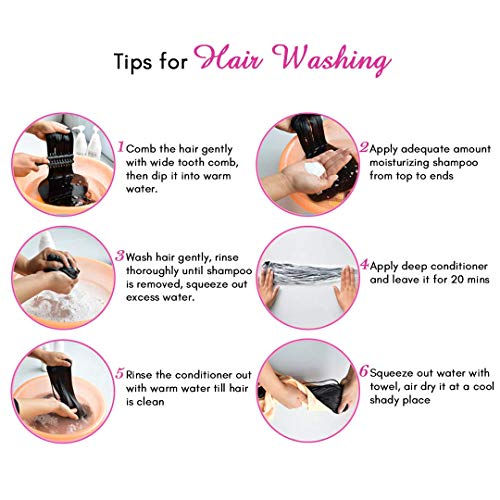 Tips for Hair Washing

1 Comb the hair gently with wide tooth comb, then dip it into warm water.

2 Apply adequate amount moisturizing shampoo from top to ends

3 Wash hair gently, rinse thoroughly until shampoo is removed, squeeze out excess water.

4 Apply deep conditioner and leave it for 20 mins

5 Rinse the conditioner out with warm water till hair is clean

6 Squeeze out water with towel, air dry it at a cool shady place