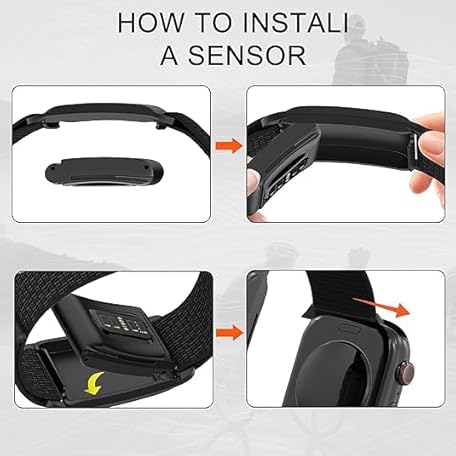 HOW TO INSTALI A SENSOR