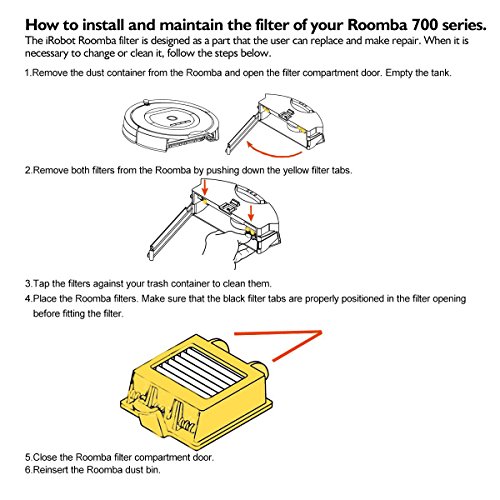 How to install and maintain the filter of your Roomba 700 series.
The iRobot Roomba filter is designed as a part that the user can replace and make repair. When it is necessary to change or clean it, follow the steps below.

1.Remove the dust container from the Roomba and open the filter compartment door. Empty the tank.

2.Remove both filters from the Roomba by pushing down the yellow filter tabs.

3.Tap the filters against your trash container to clean them.
4.Place the Roomba filters. Make sure that the black filter tabs are properly positioned in the filter opening before fitting the filter.

5.Close the Roomba filter compartment door.
6.Reinsert the Roomba dust bin.