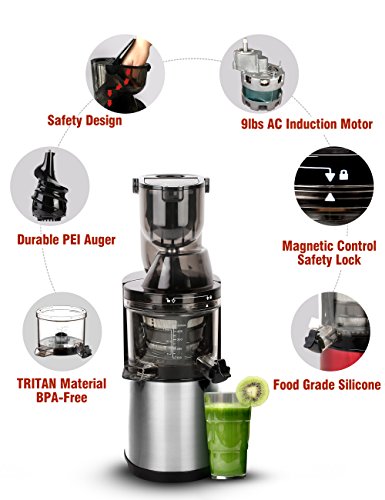 Safety Design

9lbs AC Induction Motor

Durable PEI Auger

Magnetic Control Safety Lock

TRITAN Material BPA-Free

Food Grade Silicone