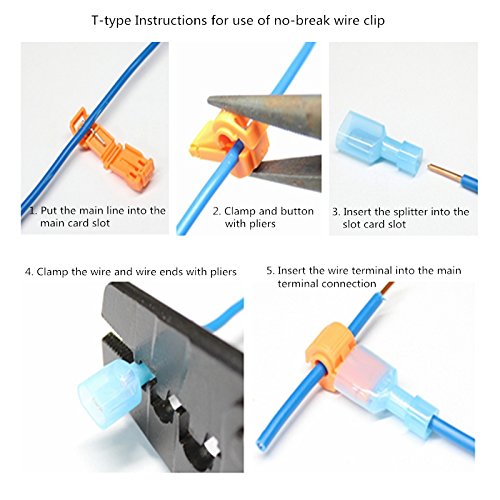 T-type Instructions for use of no-break wire clip

1. Put the main line into the main card slot

2. Clamp and button with pliers

3. Insert the splitter into the slot card slot

4. Clamp the wire and wire ends with pliers

5. Insert the wire terminal into the main terminal connection