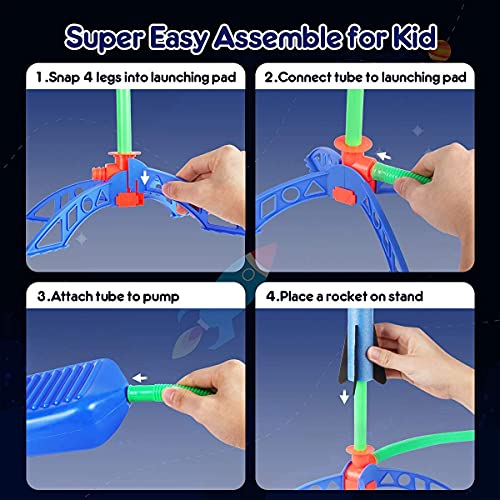 Super Easy Assemble for Kid

1.Snap 4 legs into launching pad

2.Connect tube to launching pad

3.Attach tube to pump

4.Place a rocket on stand