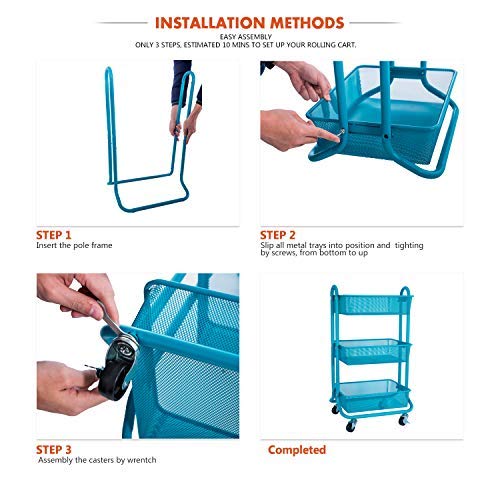 INSTALLATION METHODS

EASY ASSEMBLY
ONLY 3 STEPS, ESTIMATED 10 MINS TO SET UP YOUR ROLLING CART.

STEP 1
Insert the pole frame

STEP 2
Slip all metal trays into position and tighting by screws, from bottom to up

STEP 3
Assembly the casters by wrentch

Completed