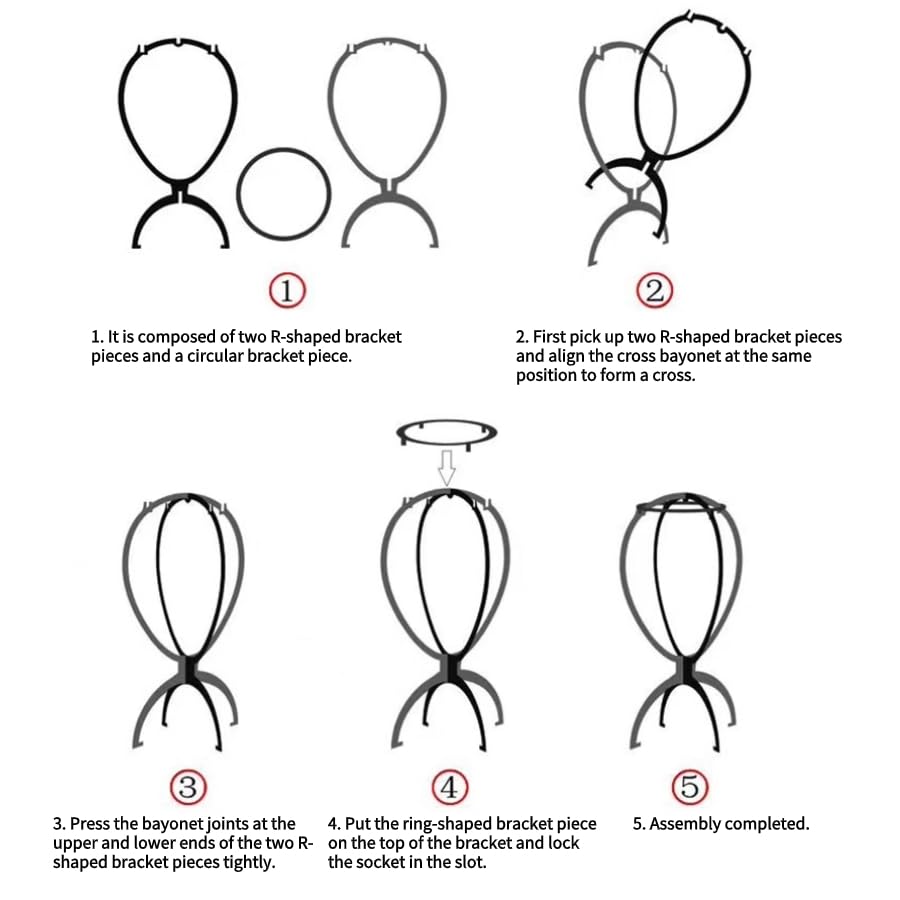 ①

1. It is composed of two R-shaped bracket pieces and a circular bracket piece.

②

2. First pick up two R-shaped bracket pieces and align the cross bayonet at the same position to form a cross.

③

3. Press the bayonet joints at the upper and lower ends of the two R-shaped bracket pieces tightly.

④

4. Put the ring-shaped bracket piece on the top of the bracket and lock the socket in the slot.

⑤

5. Assembly completed.