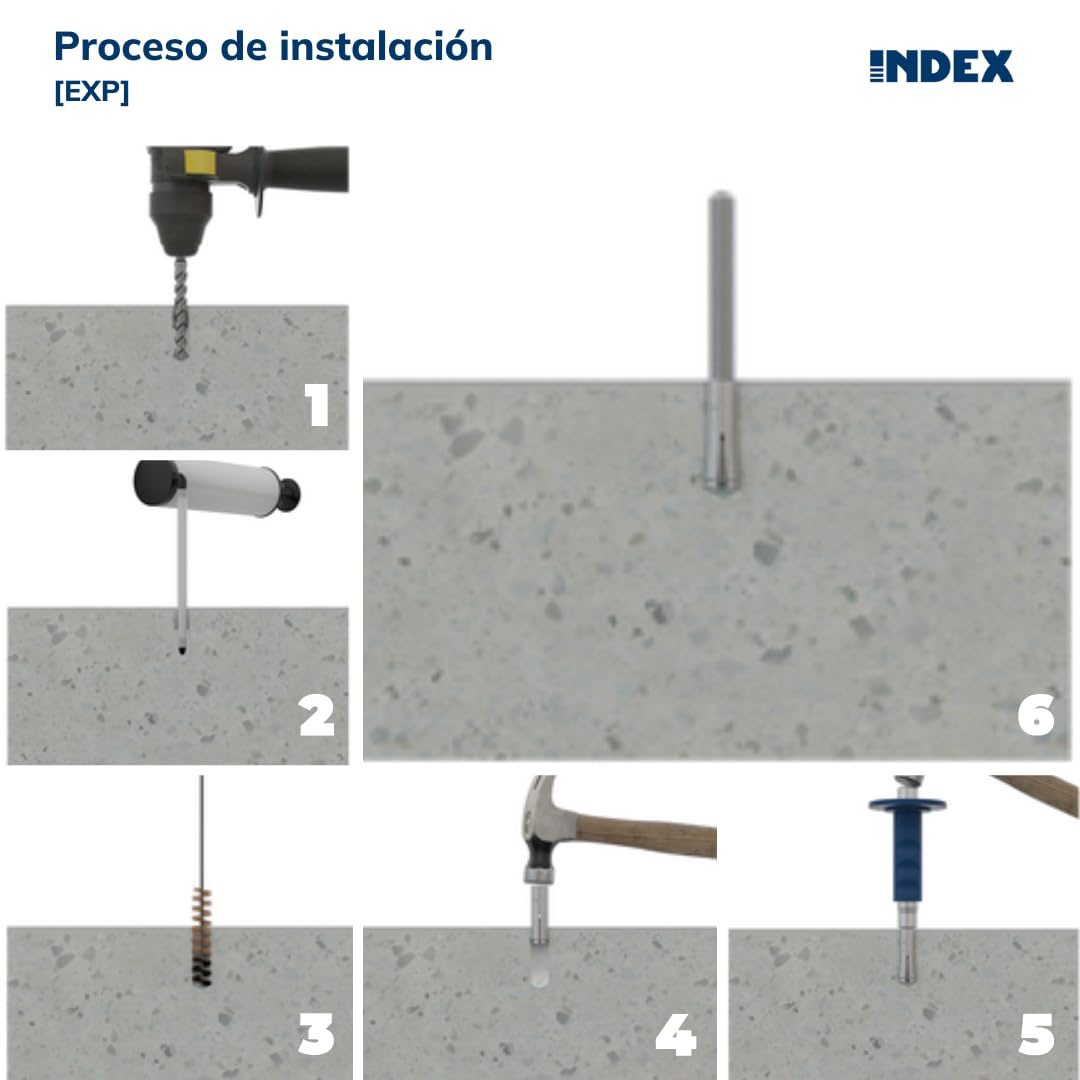 Proceso de instalación
[EXP]

INDEX

1

2

6

3

4

5