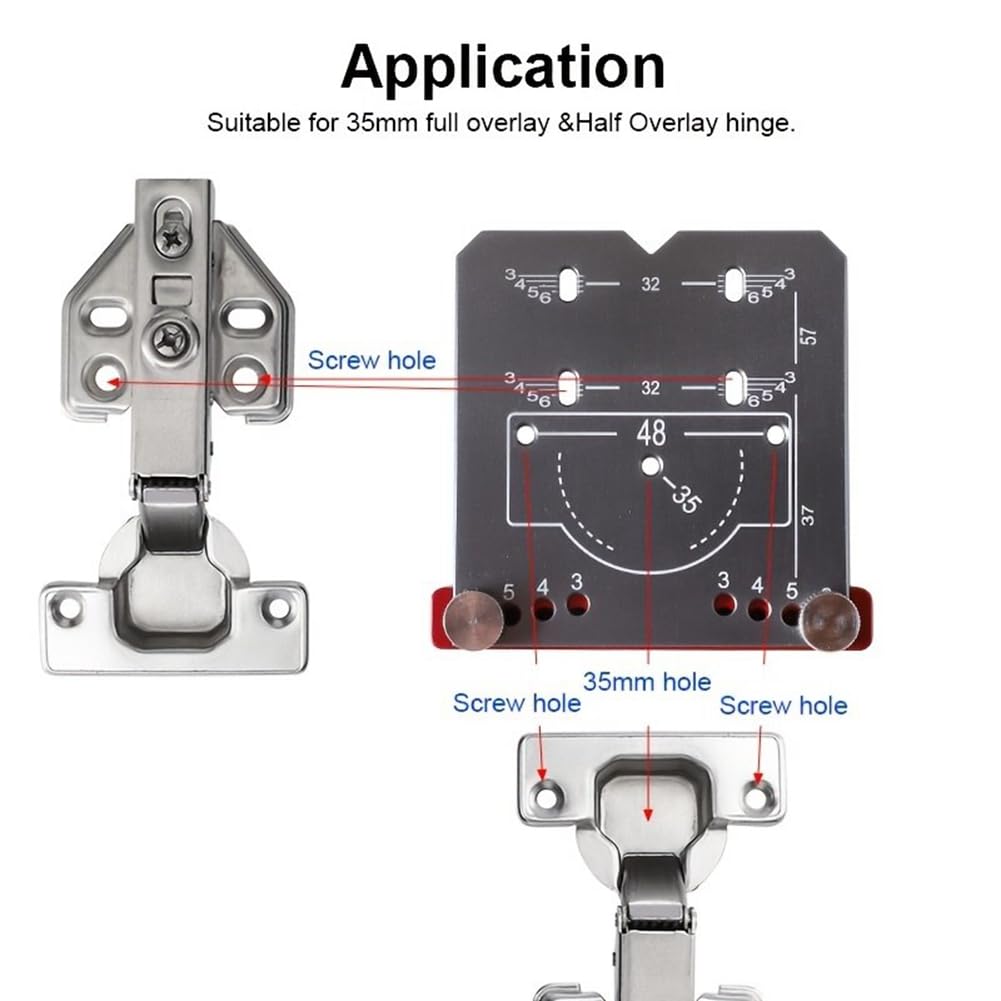 Application

Suitable for 35mm full overlay &Half Overlay hinge.

Screw hole

3 4 5 6 32 6 5 4 3

57

3 4 5 6 32 6 5 4 3

48

35

37

5 4 3 3 4 5

35mm hole

Screw hole

Screw hole