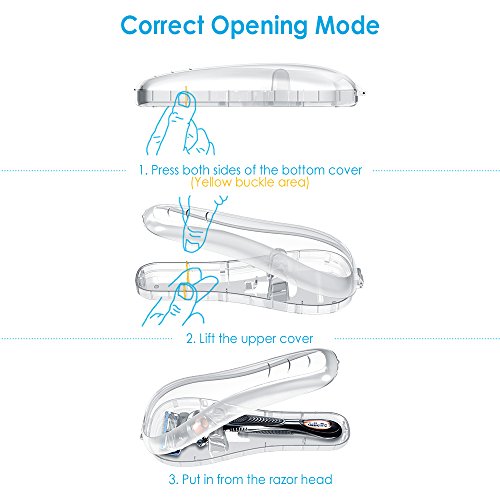 Correct Opening Mode

1. Press both sides of the bottom cover
(Yellow buckle area)

2. Lift the upper cover

3. Put in from the razor head