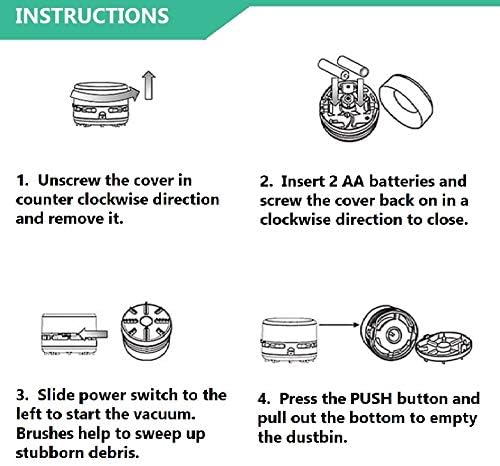 INSTRUCTIONS

1. Unscrew the cover in counter clockwise direction and remove it.

2. Insert 2 AA batteries and screw the cover back on in a clockwise direction to close.

3. Slide power switch to the left to start the vacuum. Brushes help to sweep up stubborn debris.

4. Press the PUSH button and pull out the bottom to empty the dustbin.