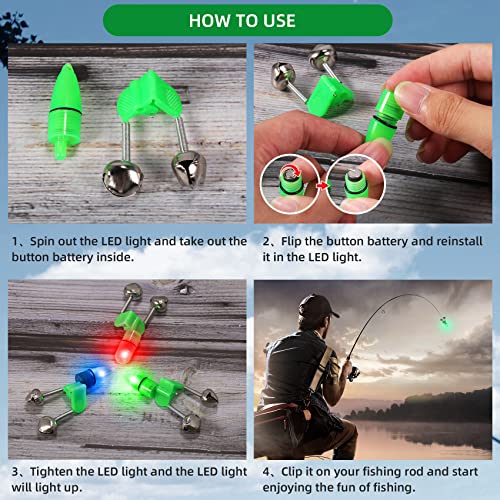 HOW TO USE

1、Spin out the LED light and take out the button battery inside.

2、Flip the button battery and reinstall it in the LED light.

3、Tighten the LED light and the LED light will light up.

4、Clip it on your fishing rod and start enjoying the fun of fishing.