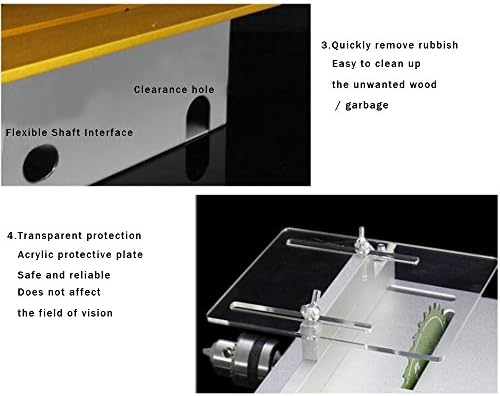 Clearance hole

Flexible Shaft Interface

3.Quickly remove rubbish
Easy to clean up
the unwanted wood
/ garbage

4.Transparent protection
Acrylic protective plate
Safe and reliable
Does not affect
the field of vision