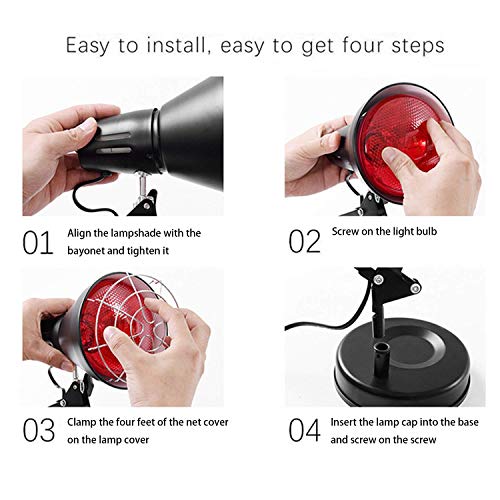 Easy to install, easy to get four steps

01 Align the lampshade with the bayonet and tighten it

02 Screw on the light bulb

03 Clamp the four feet of the net cover on the lamp cover

04 Insert the lamp cap into the base and screw on the screw