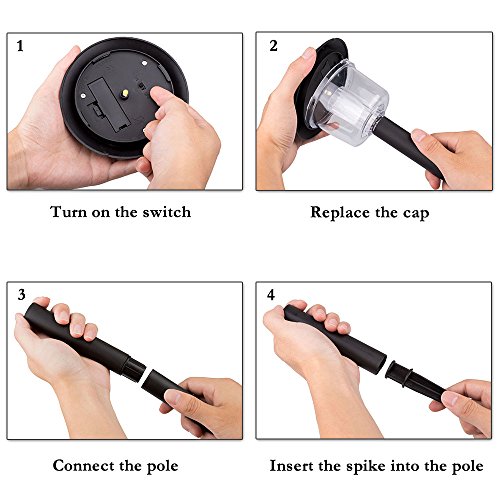 1

Turn on the switch

2

Replace the cap

3

Connect the pole

4

Insert the spike into the pole