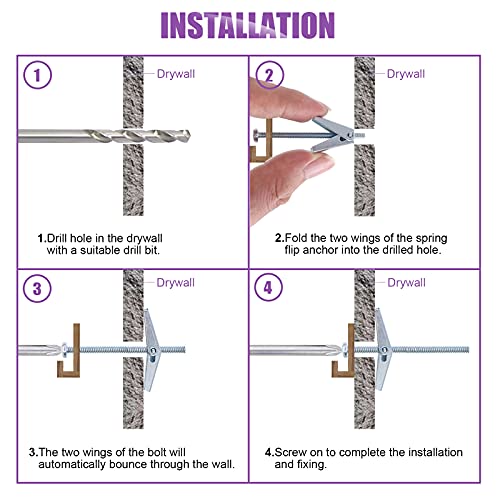 INSTALLATION

1

Drywall

1.Drill hole in the drywall with a suitable drill bit.

2

Drywall

2.Fold the two wings of the spring flip anchor into the drilled hole.

3

Drywall

3.The two wings of the bolt will automatically bounce through the wall.

4

Drywall

4.Screw on to complete the installation and fixing.