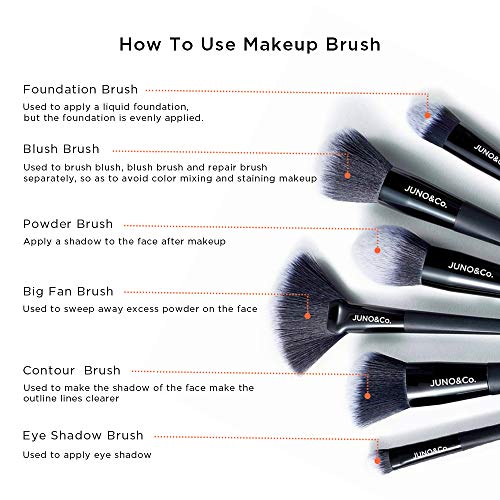 How To Use Makeup Brush

Foundation Brush

Used to apply a liquid foundation, but the foundation is evenly applied.

Blush Brush

Used to brush blush, blush brush and repair brush separately, so as to avoid color mixing and staining makeup

Powder Brush

Apply a shadow to the face after makeup

Big Fan Brush

Used to sweep away excess powder on the face

Contour Brush

Used to make the shadow of the face make the outline lines clearer

Eye Shadow Brush

Used to apply eye shadow

JUNO&Co.

JUNO&Co.

JUNO&Co.

JUNO&Co.

JUNO&Co.

JUNO&Co.