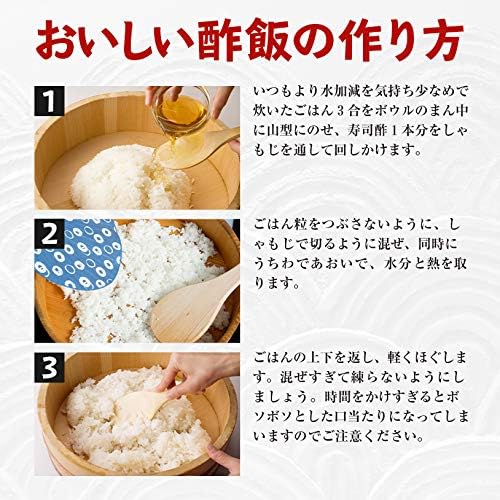 おいしい酢飯の作り方

1

いつもより水加減を気持ち少なめで炊いたごはん３合をボウルのまん中に山型にのせ、寿司酢１本分をしゃもじを通して回しかけます。

2

ごはん粒をつぶさないように、しゃもじで切るように混ぜ、同時にうちわであおいで、水分と熱を取ります。

3

ごはんの上下を返し、軽くほぐします。混ぜすぎて練らないようにしましょう。時間をかけすぎるとボソボソとした口当たりになってしまいますのでご注意ください。