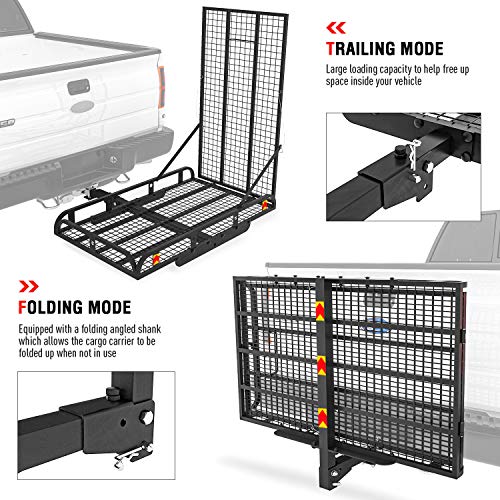 TRAILING MODE

Large loading capacity to help free up space inside your vehicle

FOLDING MODE

Equipped with a folding angled shank which allows the cargo carrier to be folded up when not in use