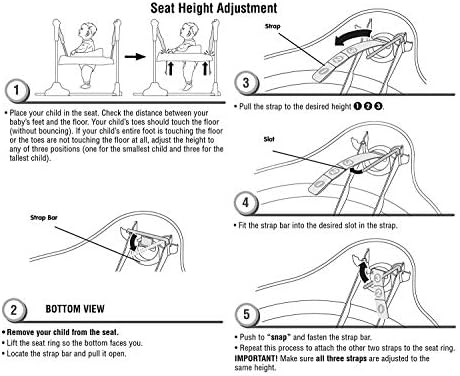 Seat Height Adjustment

1

• Place your child in the seat. Check the distance between your baby's feet and the floor. Your child's toes should touch the floor (without bouncing). If your child's entire foot is touching the floor or the toes are not touching the floor at all, adjust the height to any of three positions (one for the smallest child and three for the tallest child).

Strap Bar

2 BOTTOM VIEW

• Remove your child from the seat.
• Lift the seat ring so the bottom faces you.
• Locate the strap bar and pull it open.

Strap

3

• Pull the strap to the desired height ❶❷❸.

Slot

4

• Fit the strap bar into the desired slot in the strap.

5

• Push to "snap" and fasten the strap bar.
• Repeat this process to attach the other two straps to the seat ring.
IMPORTANT! Make sure all three straps are adjusted to the same height.