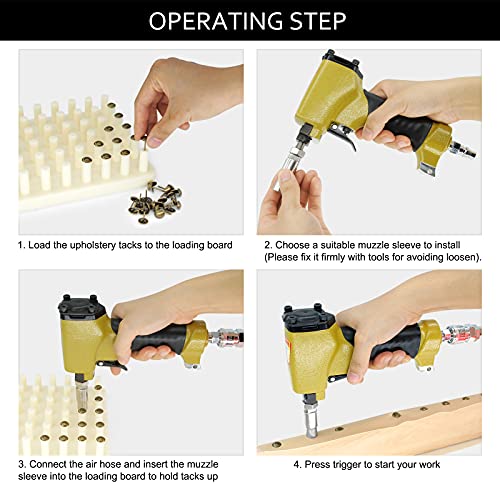 OPERATING STEP

1. Load the upholstery tacks to the loading board

2. Choose a suitable muzzle sleeve to install (Please fix it firmly with tools for avoiding loosen).

3. Connect the air hose and insert the muzzle sleeve into the loading board to hold tacks up

4. Press trigger to start your work