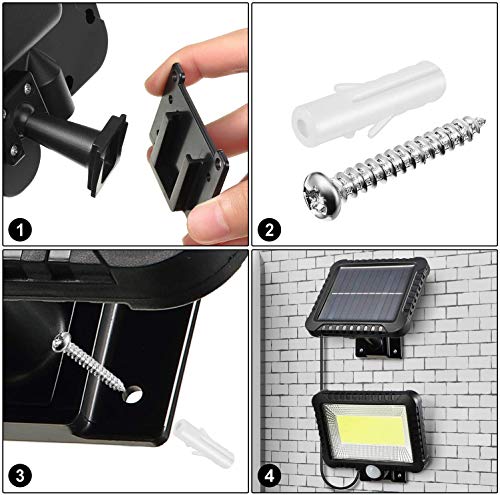 1

2

3

4