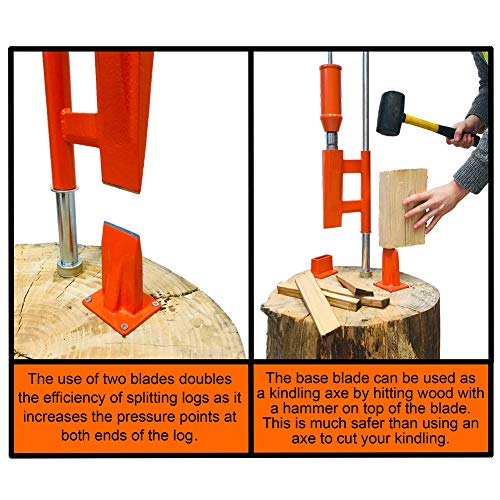 The use of two blades doubles the efficiency of splitting logs as it increases the pressure points at both ends of the log.

The base blade can be used as a kindling axe by hitting wood with a hammer on top of the blade. This is much safer than using an axe to cut your kindling.