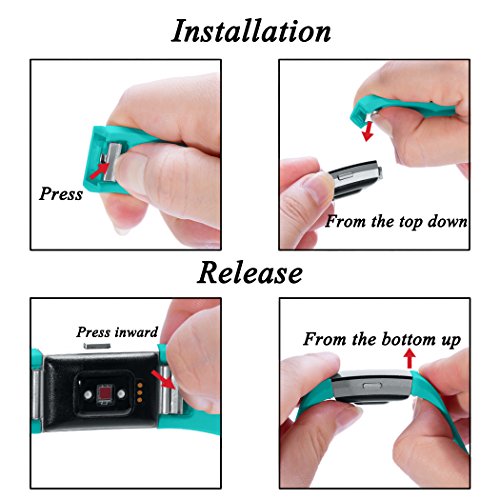 Installation

Press

From the top down

Release

Press inward

From the bottom up