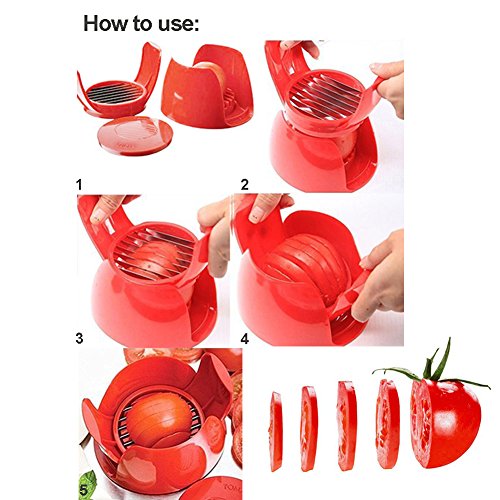 How to use:

1

2

3

4

5