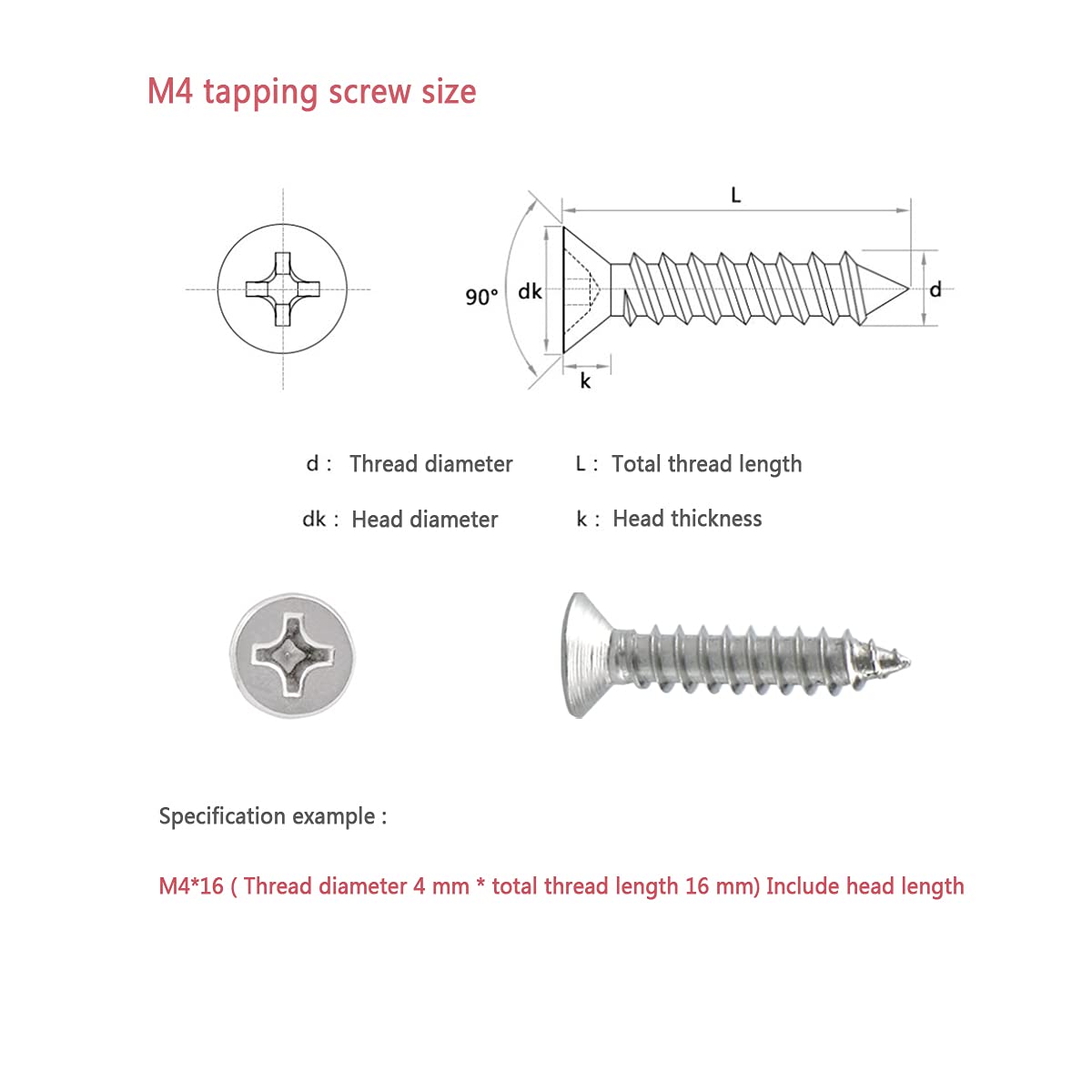 M4 tapping screw size

L

90°

dk

d

k

d : Thread diameter

L : Total thread length

dk : Head diameter

k : Head thickness

Specification example :

M4*16 ( Thread diameter 4 mm * total thread length 16 mm) Include head length