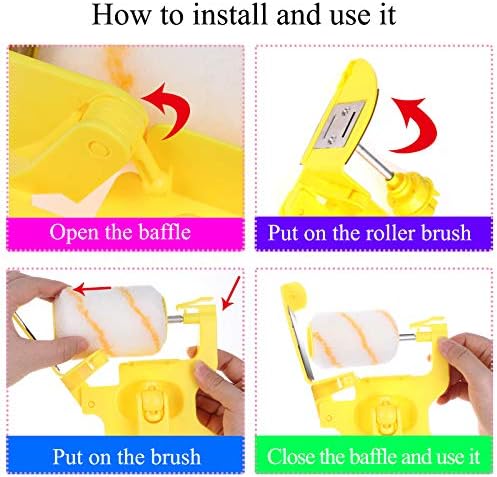 How to install and use it

Open the baffle

Put on the roller brush

Put on the brush

Close the baffle and use it