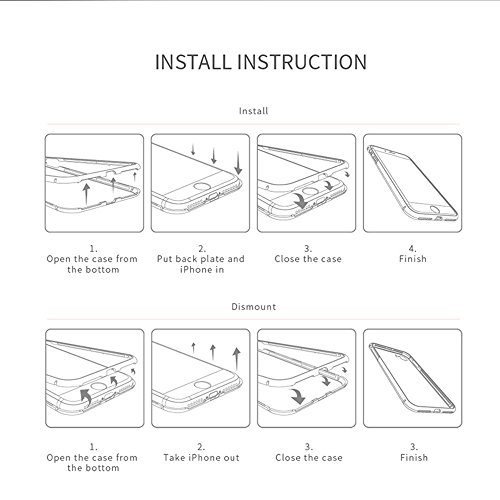 INSTALL INSTRUCTION

Install

1.
Open the case from the bottom

2.
Put back plate and iPhone in

3.
Close the case

4.
Finish

Dismount

1.
Open the case from the bottom

2.
Take iPhone out

3.
Close the case

3.
Finish