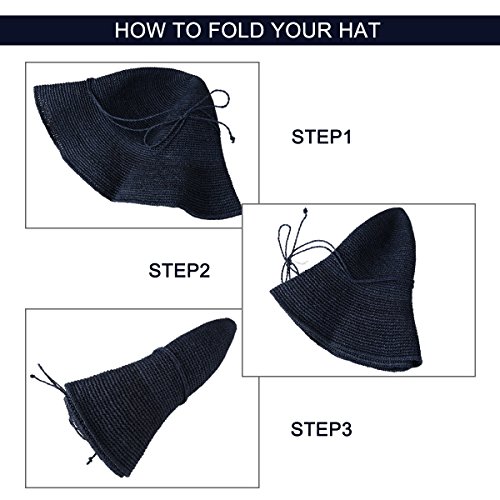 HOW TO FOLD YOUR HAT

STEP1

STEP2

STEP3