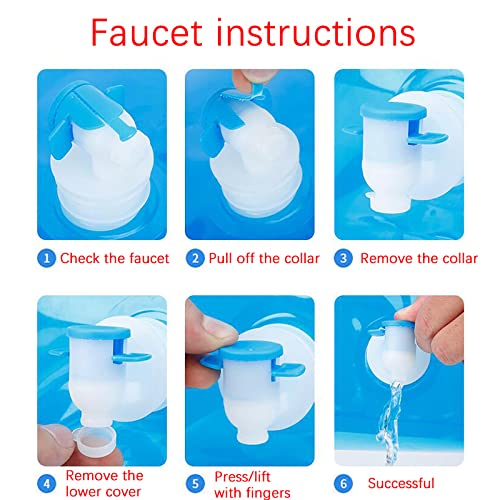 Faucet instructions

1 Check the faucet

2 Pull off the collar

3 Remove the collar

4 Remove the lower cover

5 Press/lift with fingers

6 Successful