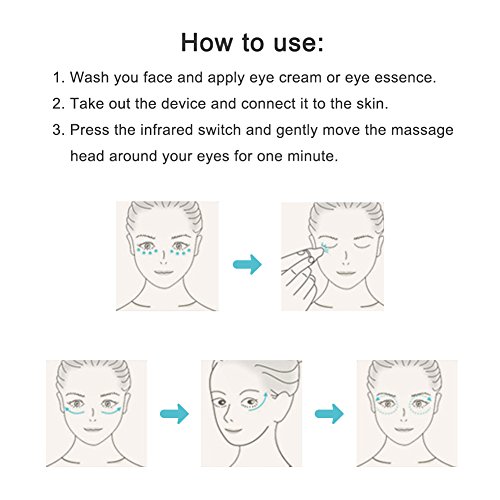 How to use:

1. Wash you face and apply eye cream or eye essence.

2. Take out the device and connect it to the skin.

3. Press the infrared switch and gently move the massage head around your eyes for one minute.