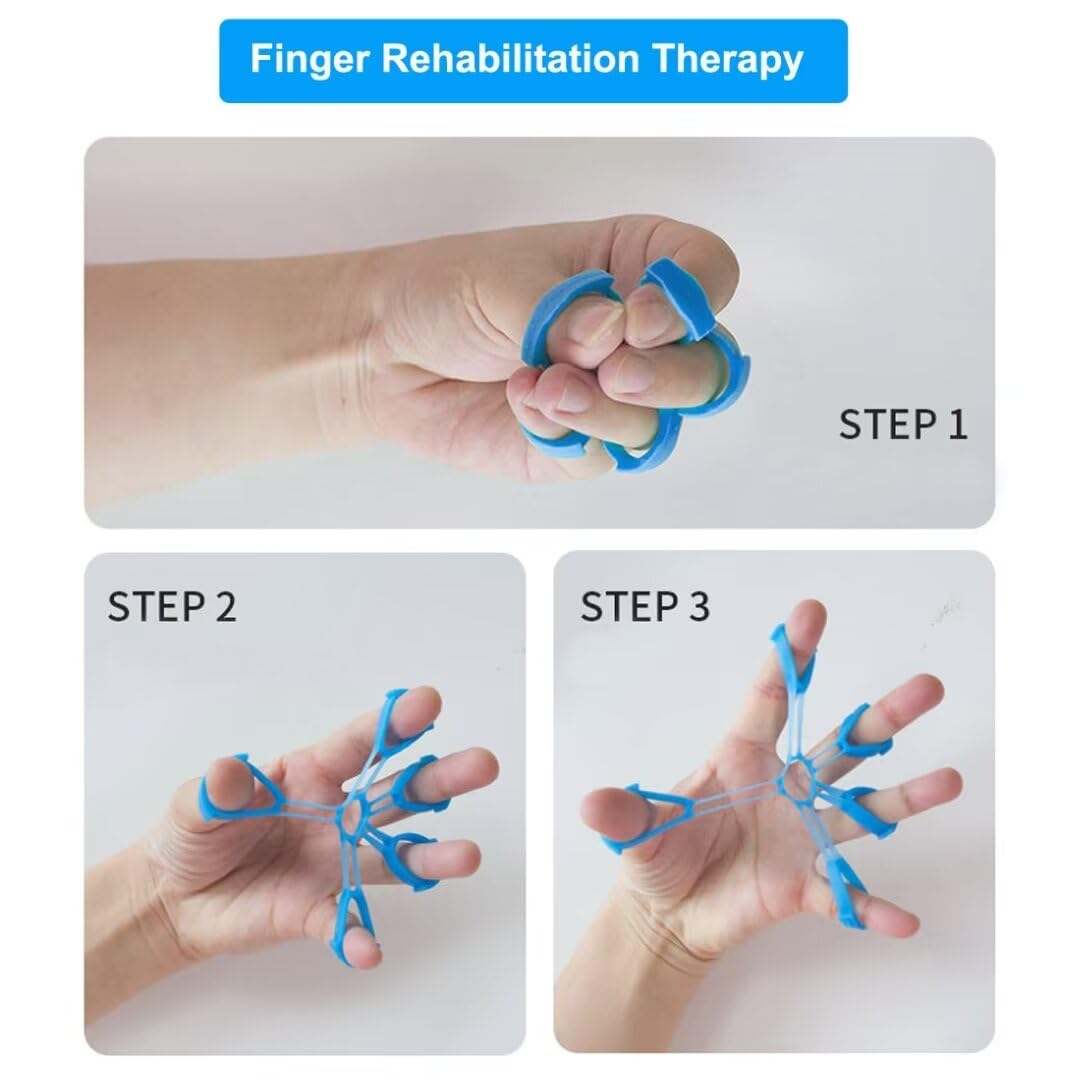 Finger Rehabilitation Therapy

STEP 1

STEP 2

STEP 3