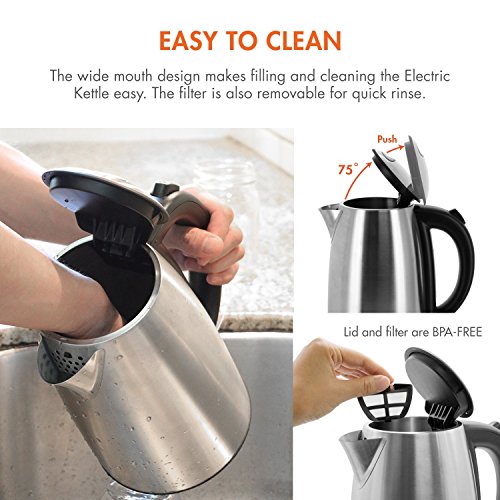 EASY TO CLEAN

The wide mouth design makes filling and cleaning the Electric Kettle easy. The filter is also removable for quick rinse.

Push

75°

Lid and filter are BPA-FREE