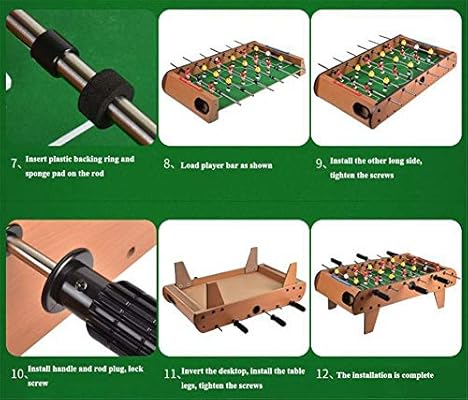 7、Insert plastic backing ring and sponge pad on the rod

8、Load player bar as shown

9、Install the other long side, tighten the screws

10、Install handle and rod plug, lock screw

11、Invert the desktop, install the table legs, tighten the screws

12、The installation is complete