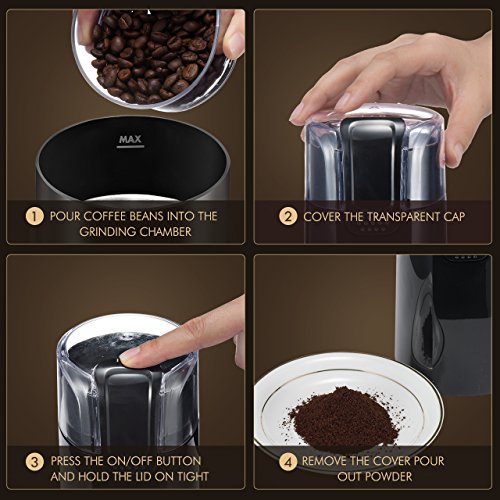 MAX

1 POUR COFFEE BEANS INTO THE GRINDING CHAMBER

2 COVER THE TRANSPARENT CAP

3 PRESS THE ON/OFF BUTTON AND HOLD THE LID ON TIGHT

4 REMOVE THE COVER POUR OUT POWDER